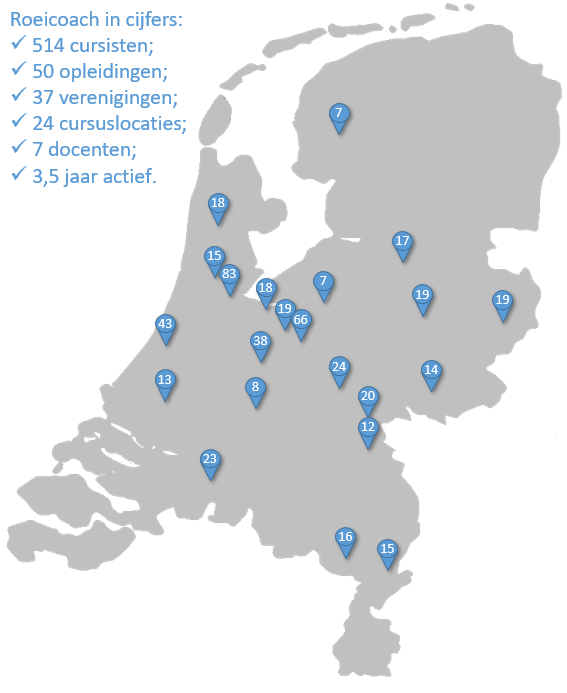 Roeicoach in cijfers:
✓ 514 cursisten;
✓ 50 opleidingen;
✓ 37 verenigingen;
✓ 24 cursuslocaties;
✓ 7 docenten;
✓ 3,5 jaar actief.

7
18
17
15
83
18
7
19
19
19
66
43
38
24
14
13
8
20
12
23
16
15